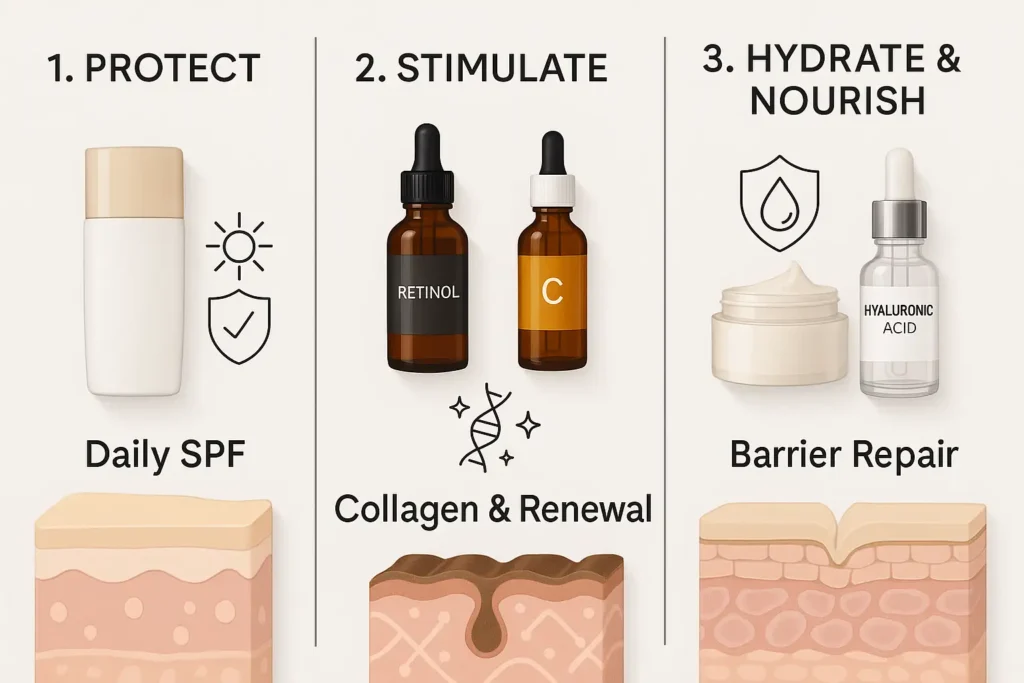 1. PROTECT

Daily SPF

2. STIMULATE

RETINOL

C

Collagen & Renewal

3. HYDRATE & NOURISH

HYALURONIC ACID

Barrier Repair